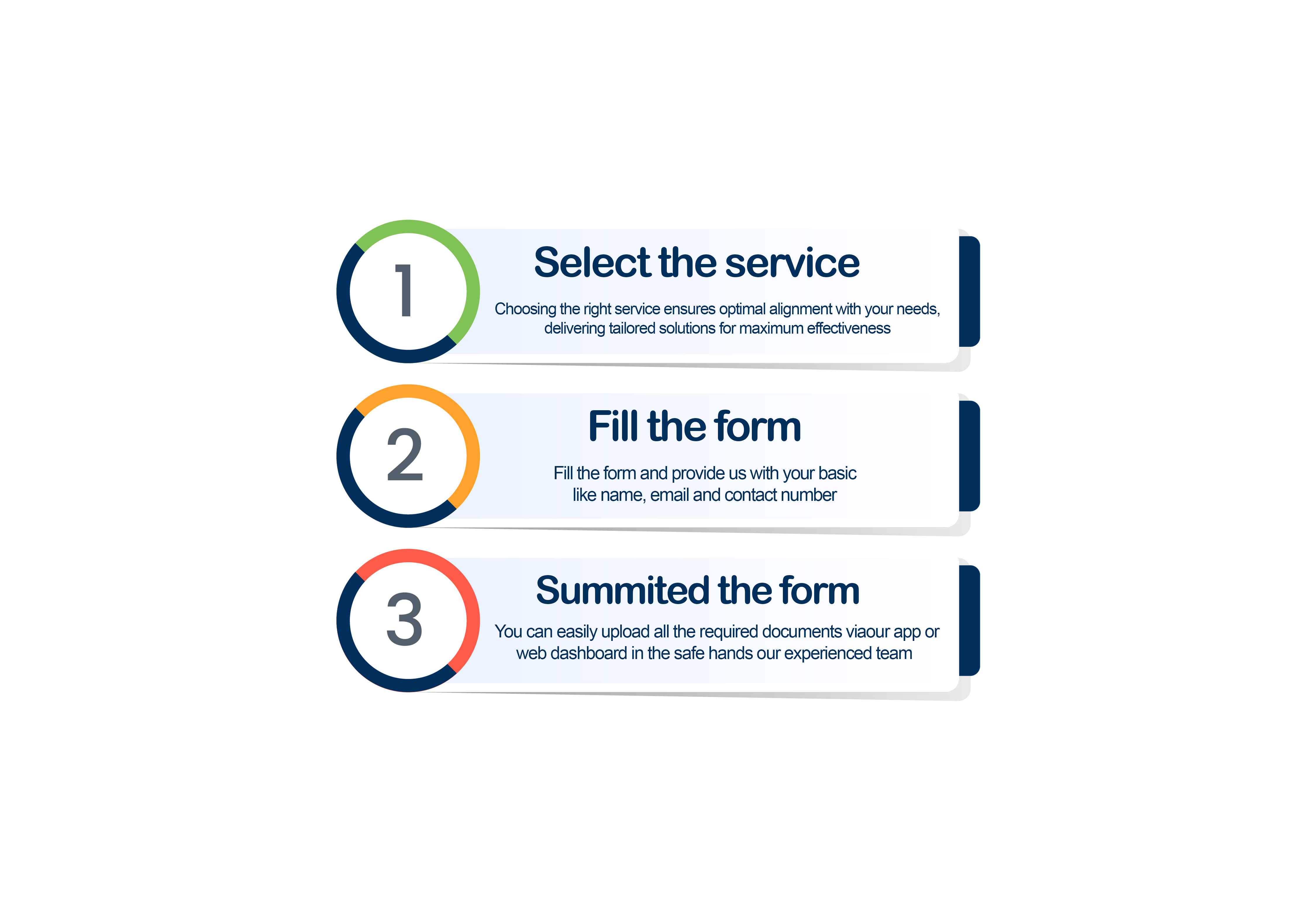 1

Select the service

Choosing the right service ensures optimal alignment with your needs, delivering tailored solutions for maximum effectiveness

2

Fill the form

Fill the form and provide us with your basic like name, email and contact number

3

Summited the form

You can easily upload all the required documents viaour app or web dashboard in the safe hands our experienced team